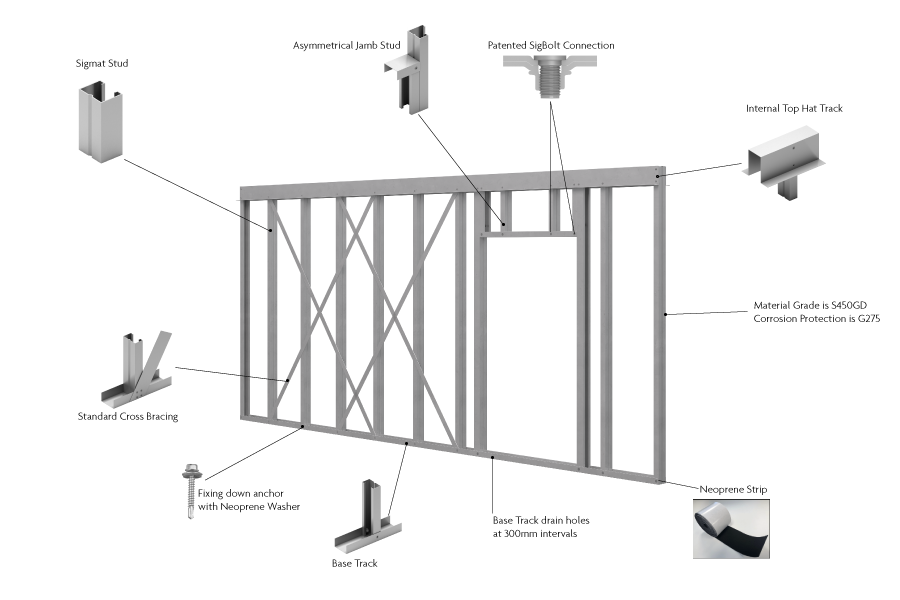 Sigmat Stud

Asymmetrical Jamb Stud

Patented SigBolt Connection

Internal Top Hat Track

Material Grade is S450GD
Corrosion Protection is G275

Standard Cross Bracing

Fixing down anchor
with Neoprene Washer

Base Track

Base Track drain holes
at 300mm intervals

Neoprene Strip